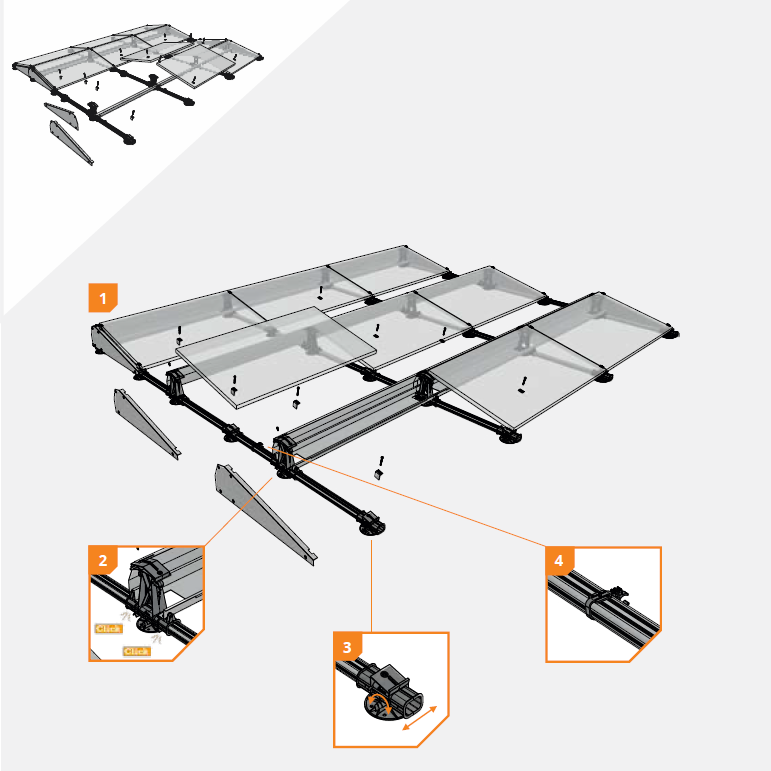 1

2

Click

Click

3

4